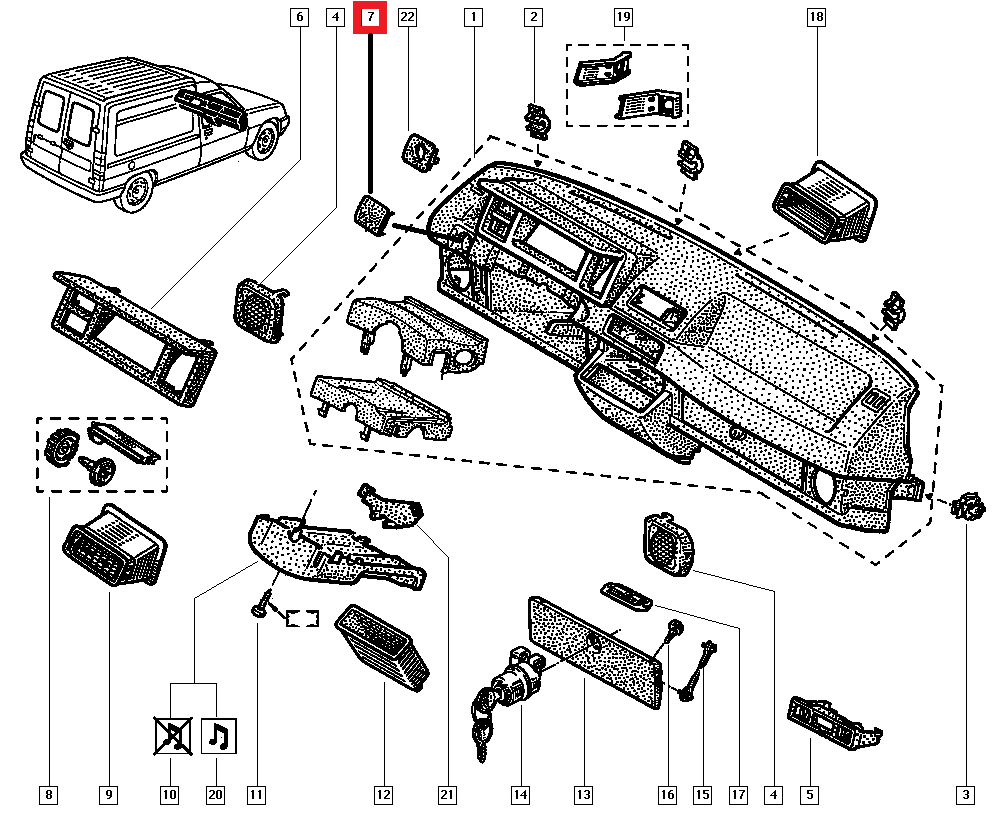 6
4
7
22
1
2
19
18
8
9
10
20
11
12
21
14
13
16
15
17
4
5
3